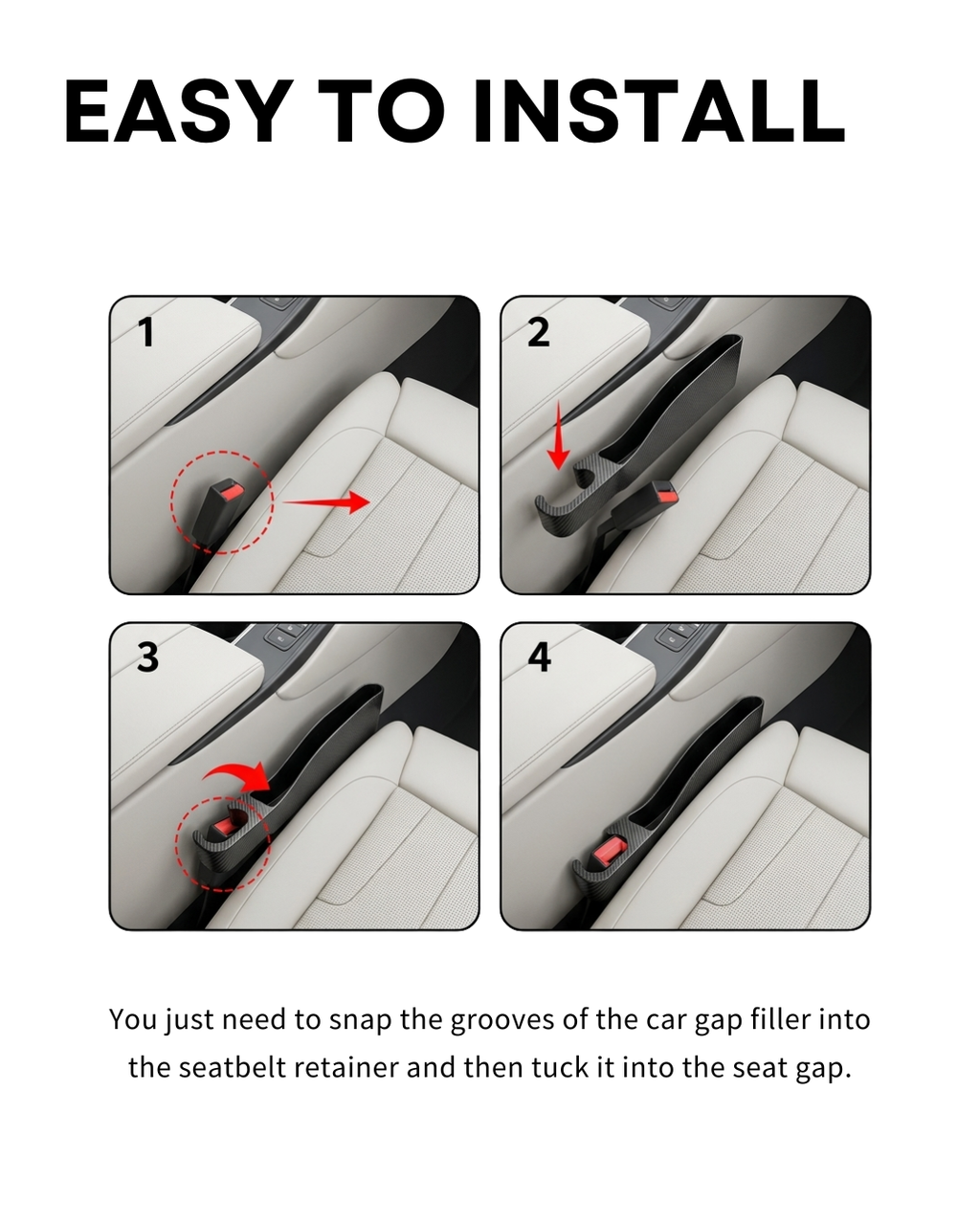 EASY TO INSTALL

1

2

3

4

You just need to snap the grooves of the car gap filler into the seatbelt retainer and then tuck it into the seat gap.