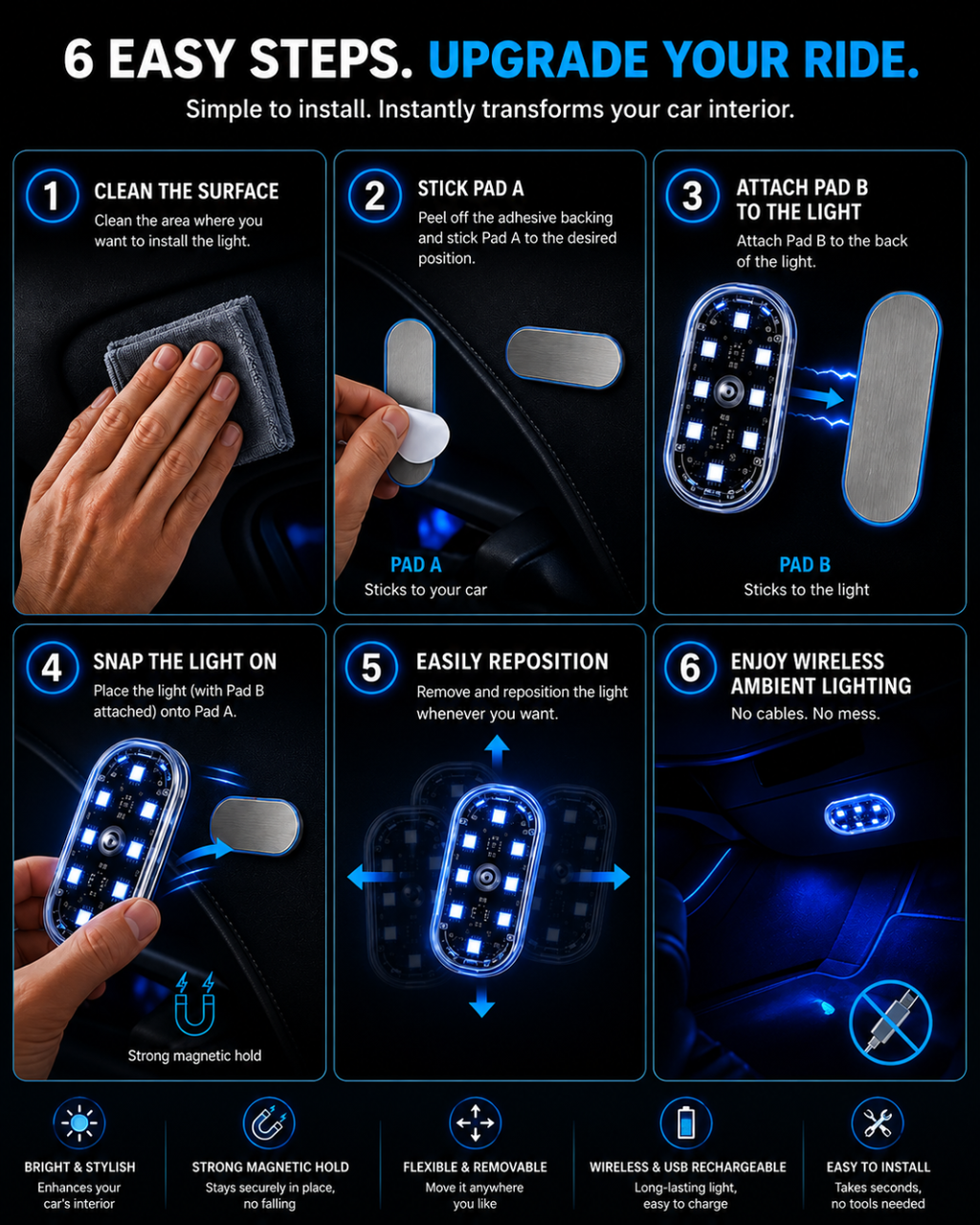 6 EASY STEPS. UPGRADE YOUR RIDE.
Simple to install. Instantly transforms your car interior.

1 CLEAN THE SURFACE
Clean the area where you want to install the light.

2 STICK PAD A
Peel off the adhesive backing and stick Pad A to the desired position.
PAD A
Sticks to your car

3 ATTACH PAD B TO THE LIGHT
Attach Pad B to the back of the light.
PAD B
Sticks to the light

4 SNAP THE LIGHT ON
Place the light (with Pad B attached) onto Pad A.
Strong magnetic hold

5 EASILY REPOSITION
Remove and reposition the light whenever you want.

6 ENJOY WIRELESS AMBIENT LIGHTING
No cables. No mess.

BRIGHT & STYLISH
Enhances your car's interior

STRONG MAGNETIC HOLD
Stays securely in place, no falling

FLEXIBLE & REMOVABLE
Move it anywhere you like

WIRELESS & USB RECHARGEABLE
Long-lasting light, easy to charge

EASY TO INSTALL
Takes seconds, no tools needed