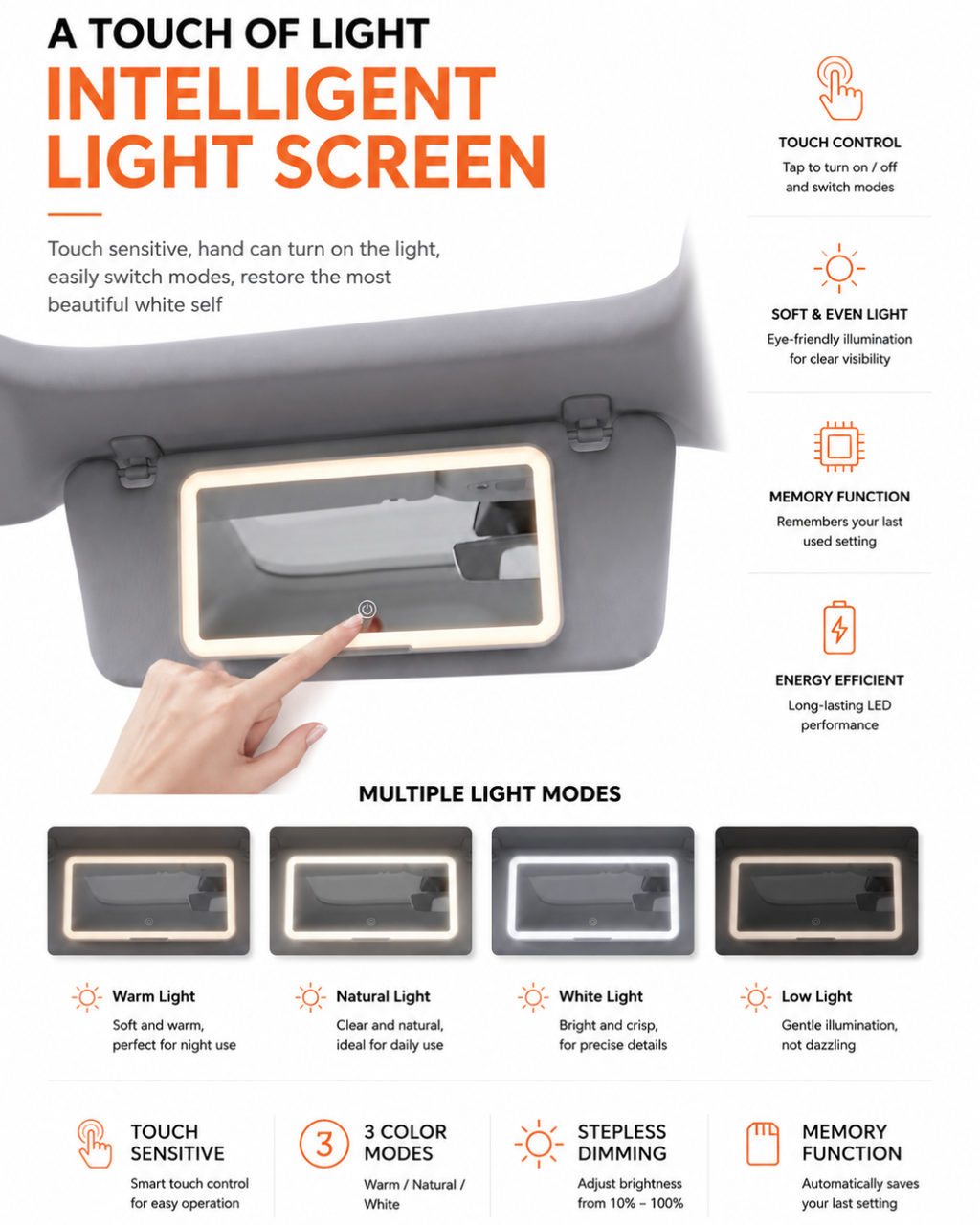 A TOUCH OF LIGHT

INTELLIGENT LIGHT SCREEN

Touch sensitive, hand can turn on the light, easily switch modes, restore the most beautiful white self

TOUCH CONTROL
Tap to turn on / off and switch modes

SOFT & EVEN LIGHT
Eye-friendly illumination for clear visibility

MEMORY FUNCTION
Remembers your last used setting

ENERGY EFFICIENT
Long-lasting LED performance

MULTIPLE LIGHT MODES

Warm Light
Soft and warm, perfect for night use

Natural Light
Clear and natural, ideal for daily use

White Light
Bright and crisp, for precise details

Low Light
Gentle illumination, not dazzling

TOUCH SENSITIVE
Smart touch control for easy operation

3

3 COLOR MODES
Warm / Natural / White

STEPLESS DIMMING
Adjust brightness from 10% – 100%

MEMORY FUNCTION
Automatically saves your last setting